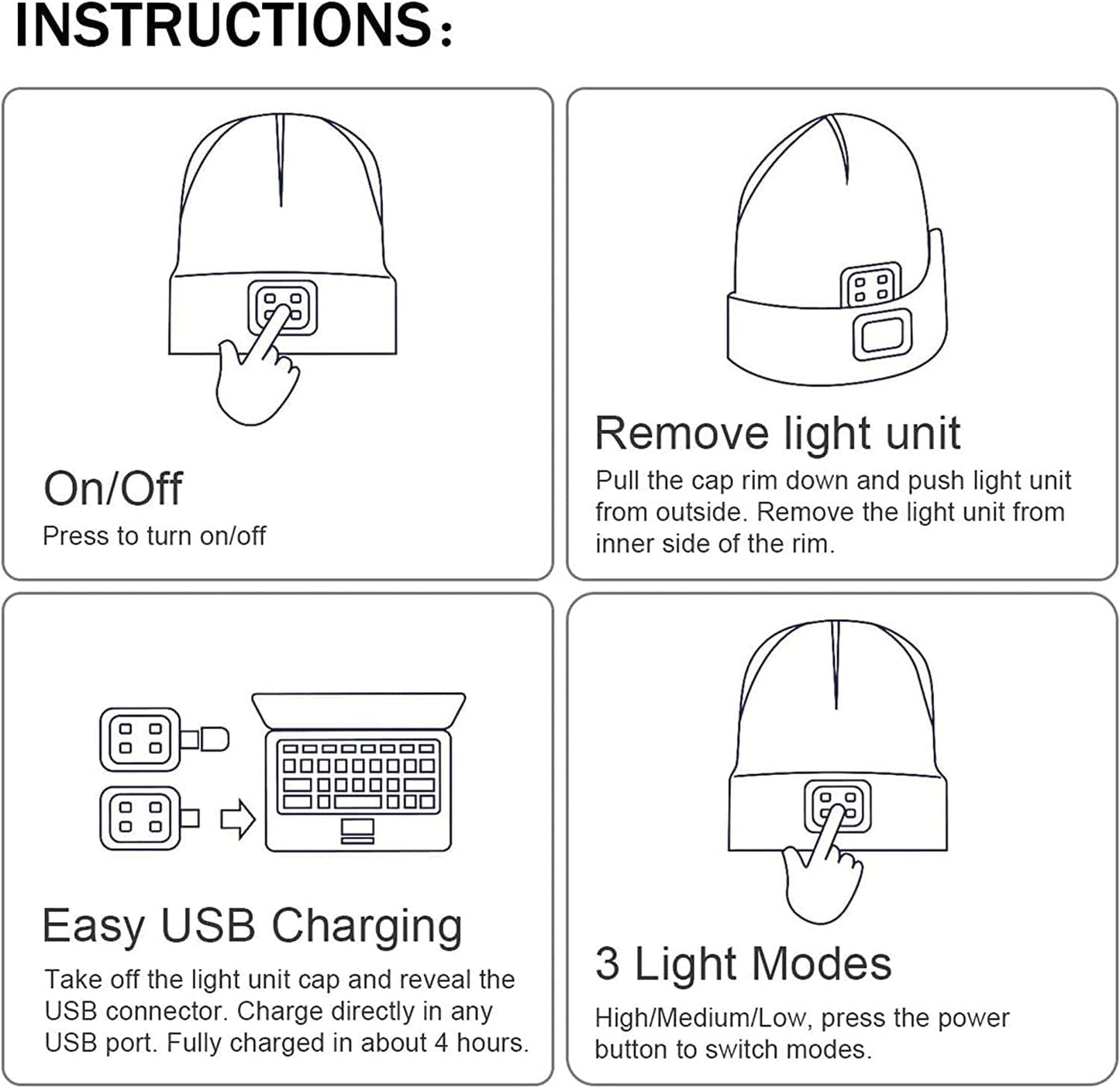 INSTRUCTIONS：

On/Off
Press to turn on/off

Remove light unit
Pull the cap rim down and push light unit from outside. Remove the light unit from inner side of the rim.

Easy USB Charging
Take off the light unit cap and reveal the USB connector. Charge directly in any USB port. Fully charged in about 4 hours.

3 Light Modes
High/Medium/Low, press the power button to switch modes.