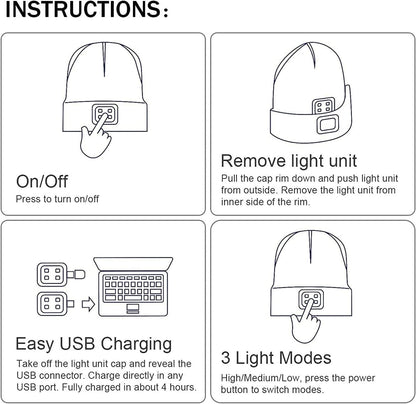 INSTRUCTIONS:

On/Off
Press to turn on/off

Remove light unit
Pull the cap rim down and push light unit from outside. Remove the light unit from inner side of the rim.

Easy USB Charging
Take off the light unit cap and reveal the USB connector. Charge directly in any USB port. Fully charged in about 4 hours.

3 Light Modes
High/Medium/Low, press the power button to switch modes.